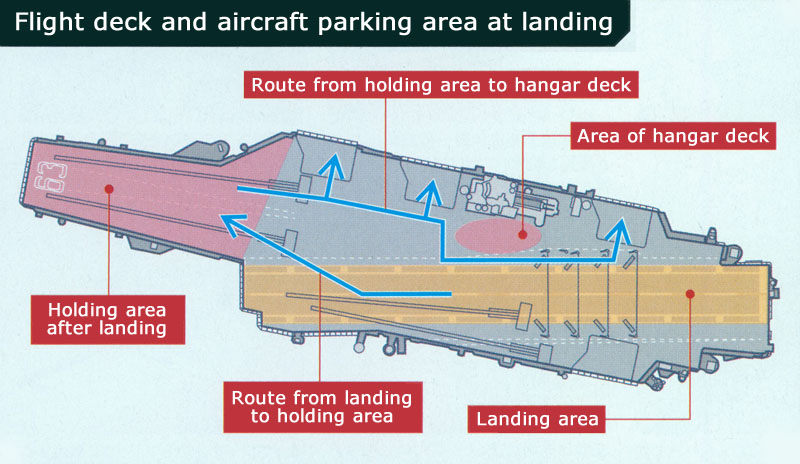 Flight deck and aircraft parking area at landing

Route from holding area to hangar deck

Area of hangar deck

63

Holding area after landing

Route from landing to holding area

Landing area