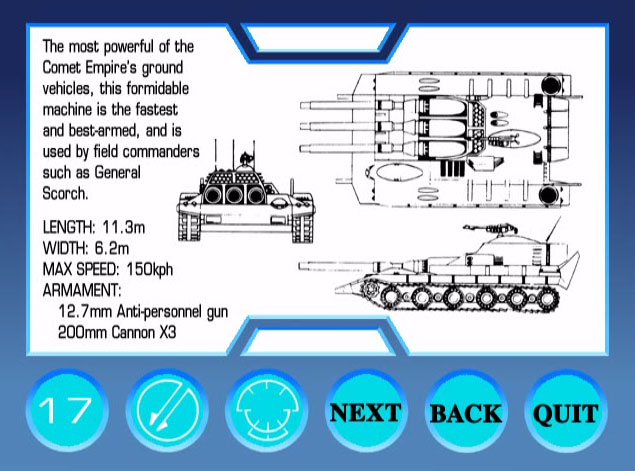 The most powerful of the Comet Empire's ground vehicles, this formidable machine is the fastest and best-armed, and is used by field commanders such as General Scorch.

LENGTH: 11.3m
WIDTH: 6.2m
MAX SPEED: 150kph
ARMAMENT:
12.7mm Anti-personnel gun
200mm Cannon X3

17

NEXT

BACK

QUIT